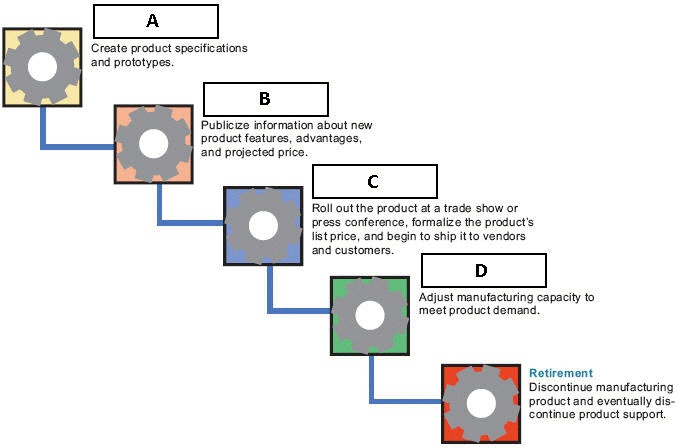 A

Create product specifications and prototypes.

B

Publicize information about new product features, advantages, and projected price.

C

Roll out the product at a trade show or press conference, formalize the product's list price, and begin to ship it to vendors and customers.

D

Adjust manufacturing capacity to meet product demand.

Retirement

Discontinue manufacturing product and eventually discontinue product support.